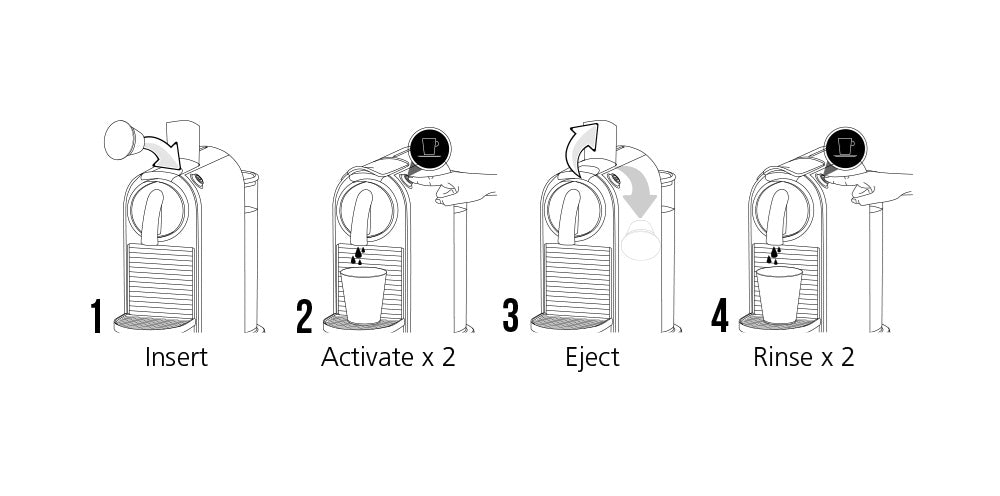 1
Insert

2
Activate x 2

3
Eject

4
Rinse x 2